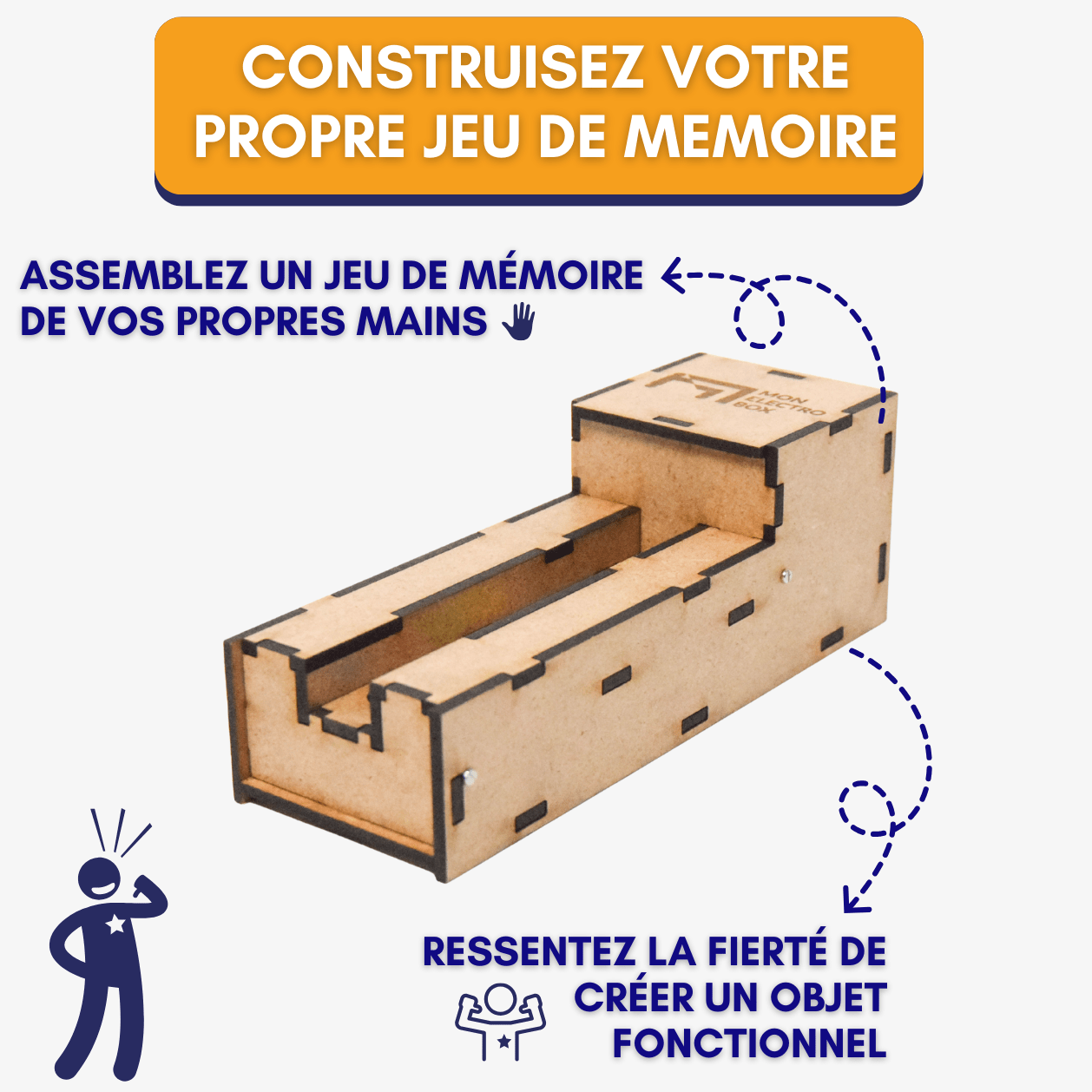 CONSTRUISEZ VOTRE PROPRE JEU DE MEMOIRE

ASSEMBLEZ UN JEU DE MÉMOIRE DE VOS PROPRES MAINS

MON ELECTRO BOX

RESSENTEZ LA FIERTÉ DE CRÉER UN OBJET FONCTIONNEL